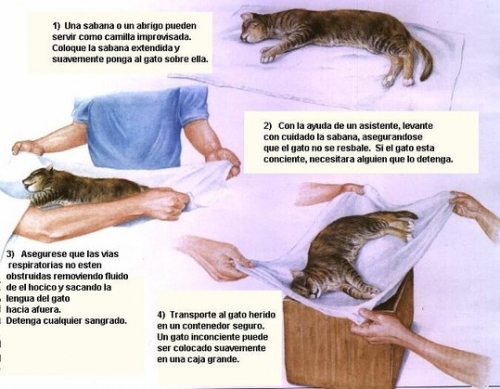 1) Una sabana o un abrigo pueden servir como camilla improvisada. Coloque la sabana extendida y suavemente ponga al gato sobre ella.

2) Con la ayuda de un asistente, levante con cuidado la sabana, asegurandose que el gato no se resbale. Si el gato esta conciente, necesitara alguien que lo detenga.

3) Asegurese que las vias respiratorias no esten obstruidas removiendo fluido de el hocico y sacando la lengua del gato hacia afuera.
Detenga cualquier sangrado.

4) Transporte al gato herido en un contenedor seguro. Un gato inconciente puede ser colocado suavemente en una caja grande.